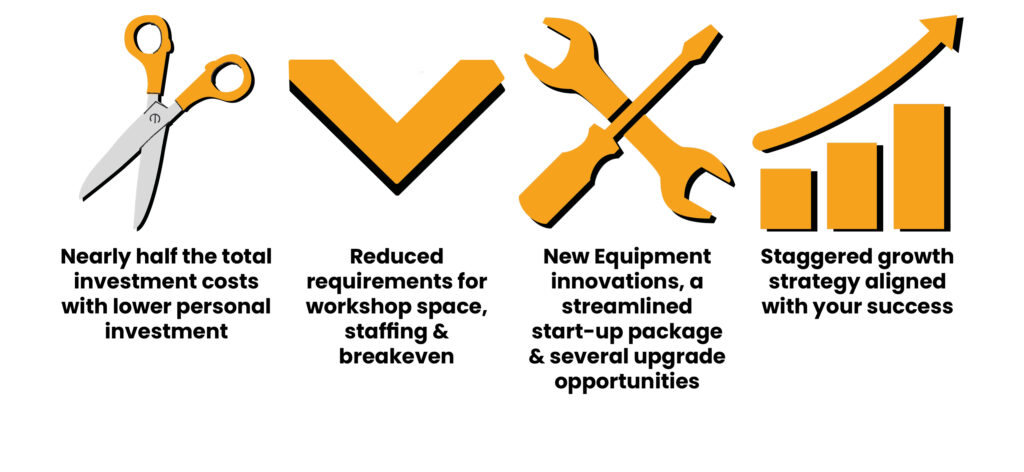 Nearly half the total investment costs with lower personal investment

Reduced requirements for workshop space, staffing & breakeven

New Equipment innovations, a streamlined start-up package & several upgrade opportunities

Staggered growth strategy aligned with your success