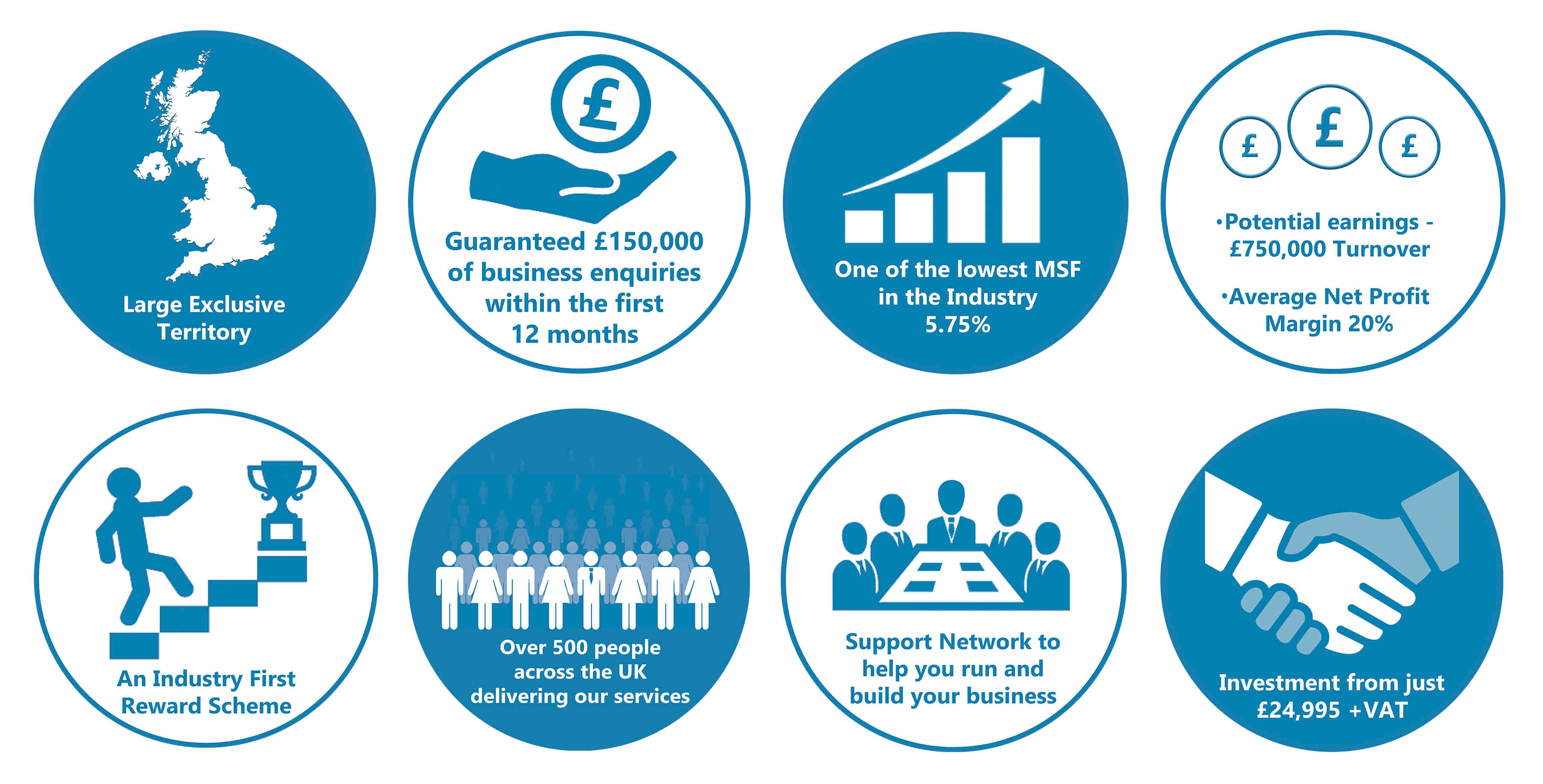 Large Exclusive Territory

£

Guaranteed £150,000 of business enquiries within the first 12 months

One of the lowest MSF in the Industry 5.75%

£ £ £

•Potential earnings - £750,000 Turnover

•Average Net Profit Margin 20%

An Industry First Reward Scheme

Over 500 people across the UK delivering our services

Support Network to help you run and build your business

Investment from just £24,995 +VAT